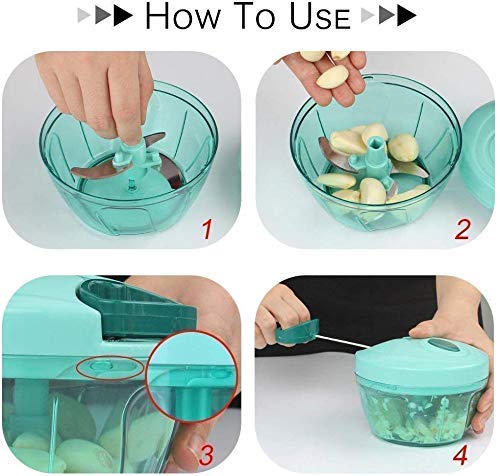 HOW TO USE

1

2

3

4