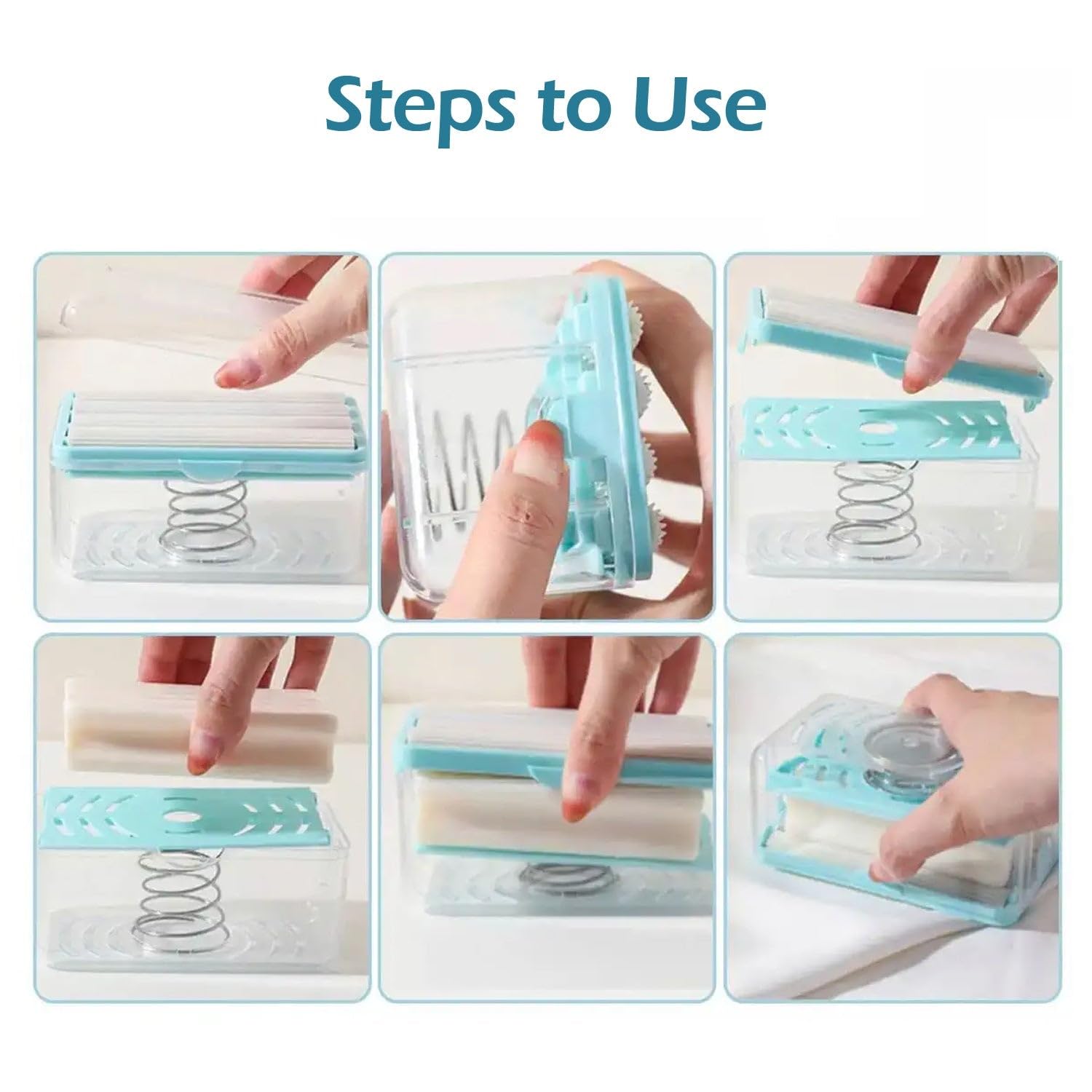 Steps to Use