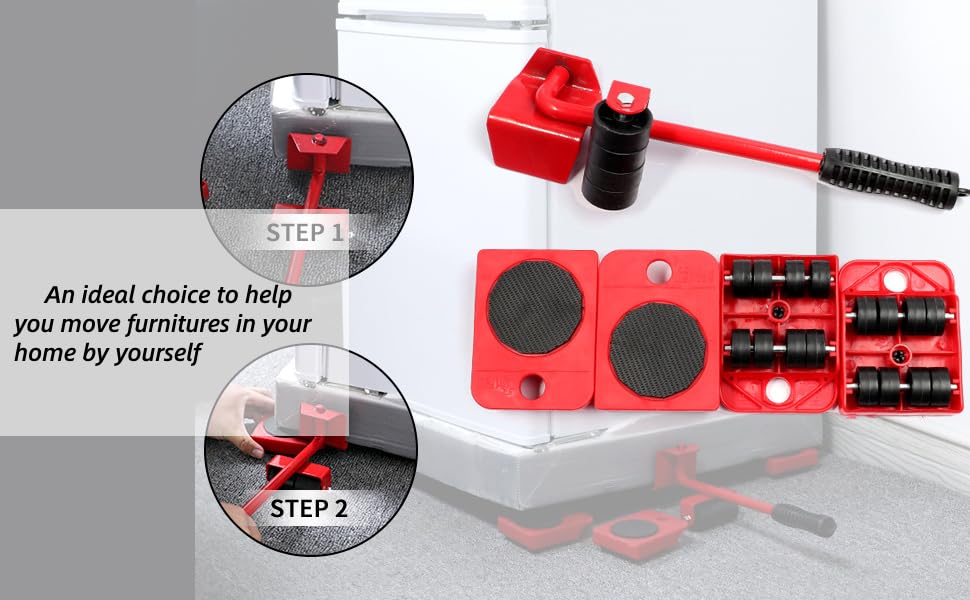 STEP 1

An ideal choice to help you move furnitures in your home by yourself

STEP 2