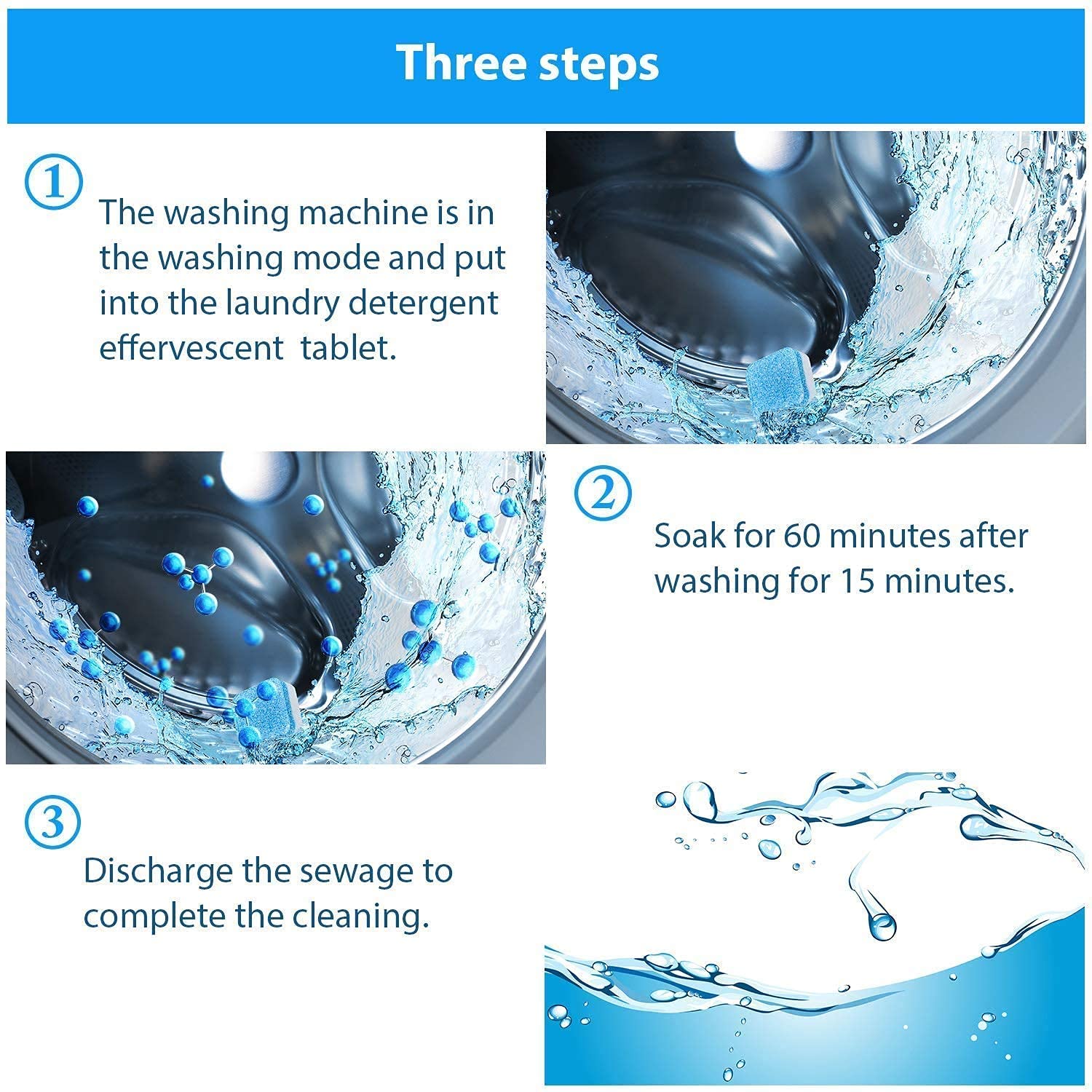 Three steps

①

The washing machine is in the washing mode and put into the laundry detergent effervescent  tablet.

②

Soak for 60 minutes after washing for 15 minutes.

③

Discharge the sewage to complete the cleaning.