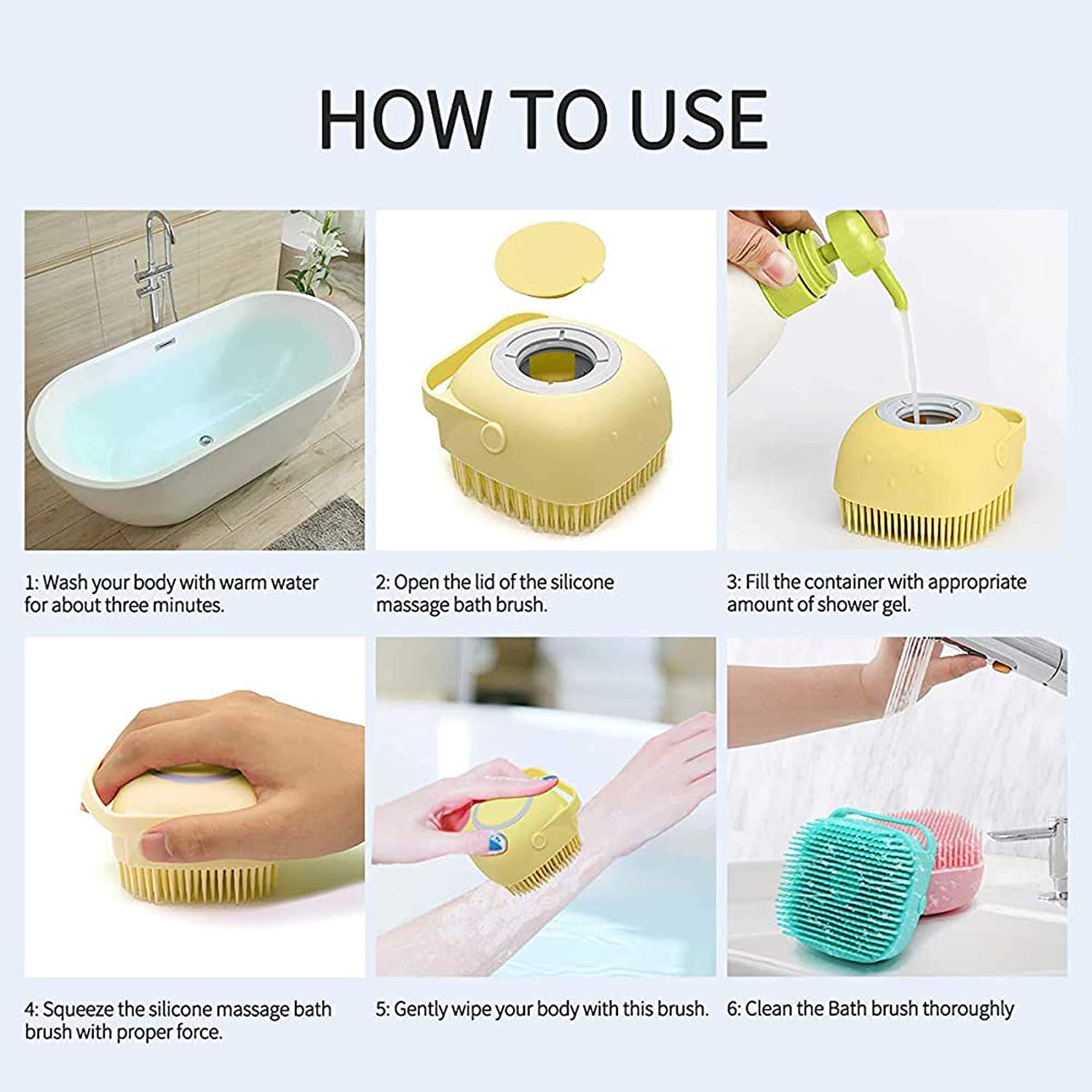 HOW TO USE

1: Wash your body with warm water for about three minutes.

2: Open the lid of the silicone massage bath brush.

3: Fill the container with appropriate amount of shower gel.

4: Squeeze the silicone massage bath brush with proper force.

5: Gently wipe your body with this brush.

6: Clean the Bath brush thoroughly