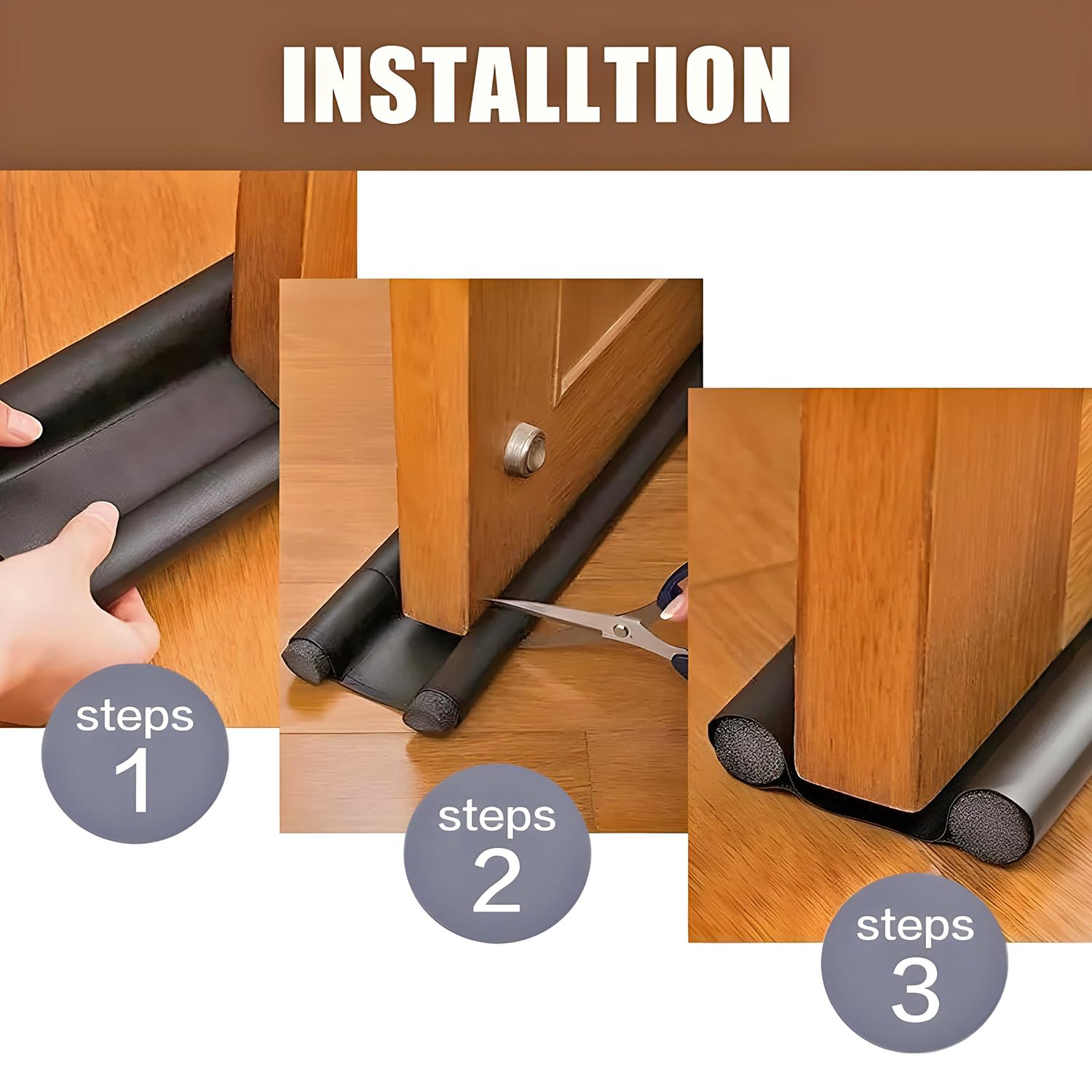 INSTALLTION

steps
1

steps
2

steps
3